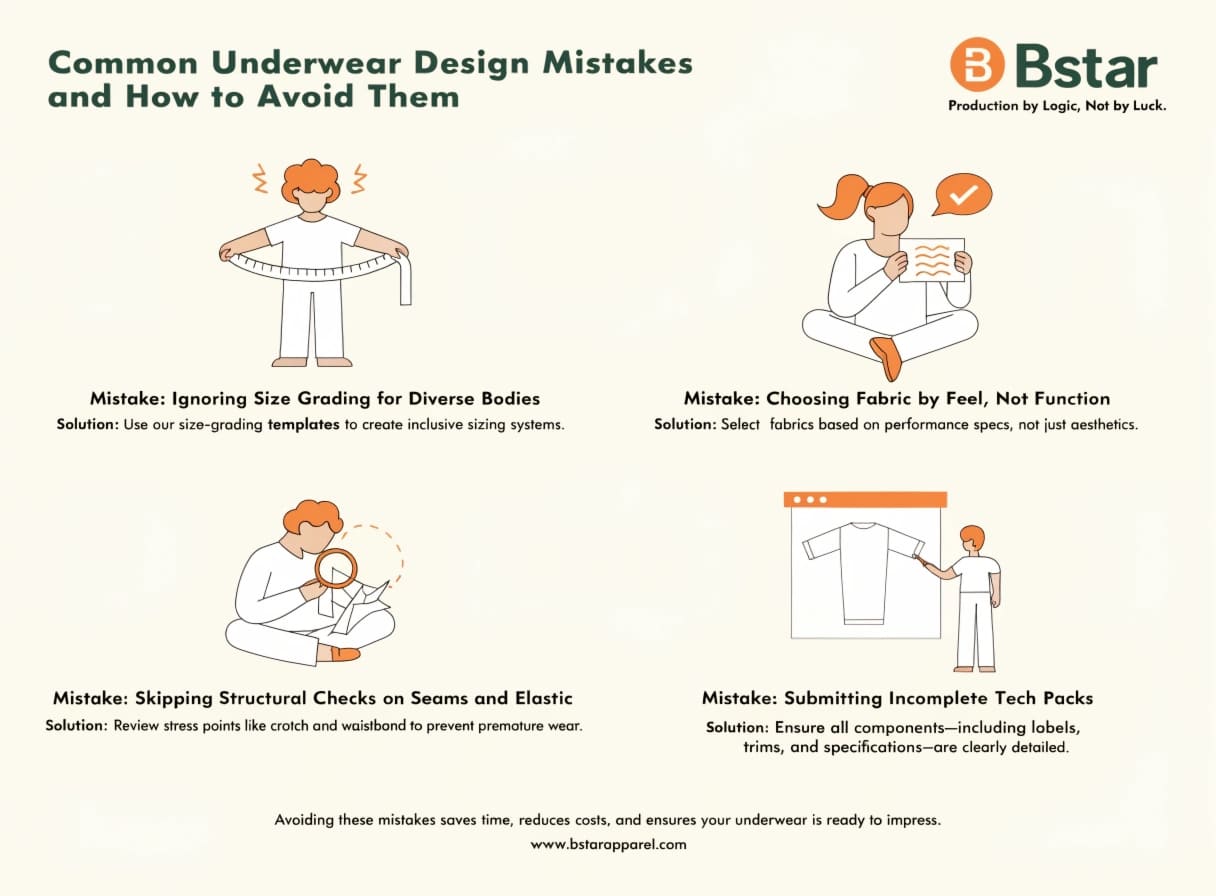 Common Underwear Design Mistakes and How to Avoid Them

Bstar
Production by Logic, Not by Luck.

Mistake: Ignoring Size Grading for Diverse Bodies
Solution: Use our size-grading templates to create inclusive sizing systems.

Mistake: Choosing Fabric by Feel, Not Function
Solution: Select fabrics based on performance specs, not just aesthetics.

Mistake: Skipping Structural Checks on Seams and Elastic
Solution: Review stress points like crotch and waistband to prevent premature wear.

Mistake: Submitting Incomplete Tech Packs
Solution: Ensure all components—including lobels, trims, and specifications—are clearly detailed.

Avoiding these mistakes saves time, reduces costs, and ensures your underwear is ready to impress.
www.bstarapparel.com